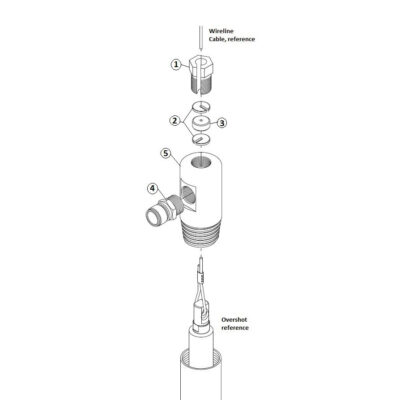 Wireline
Cable, reference

1

2

3

5

4

Overshot
reference